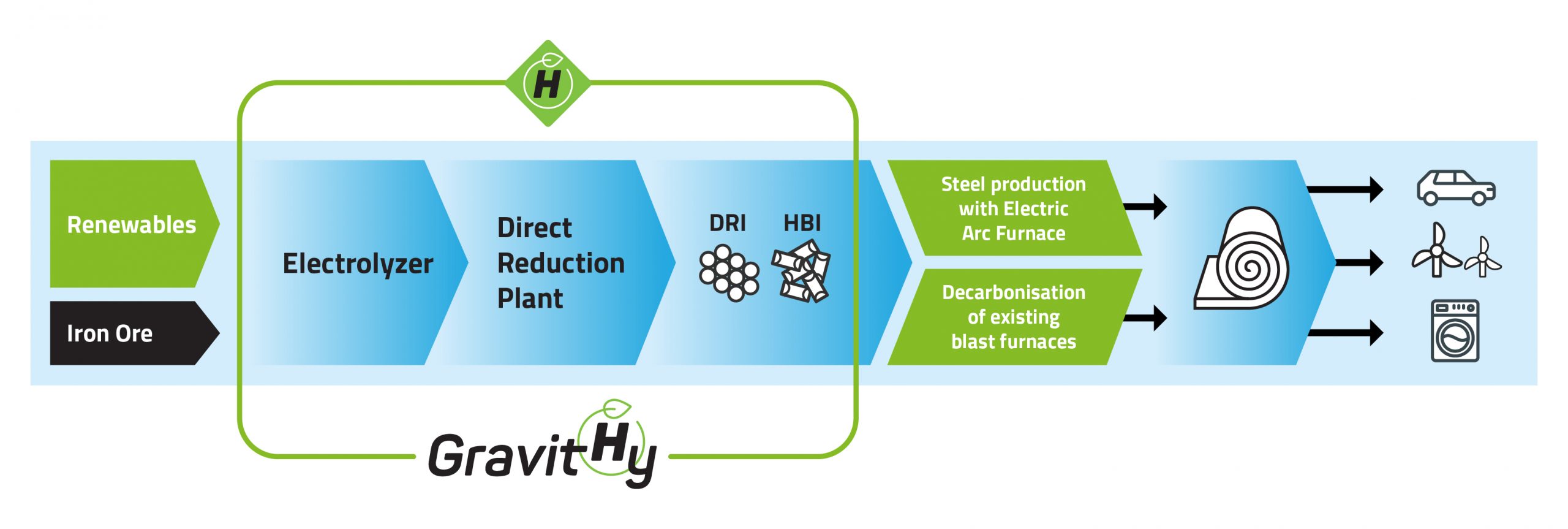 H

Renewables

Iron Ore

Electrolyzer

Direct Reduction Plant

DRI HBI

Steel production with Electric Arc Furnace

Decarbonisation of existing blast furnaces

GravitHy